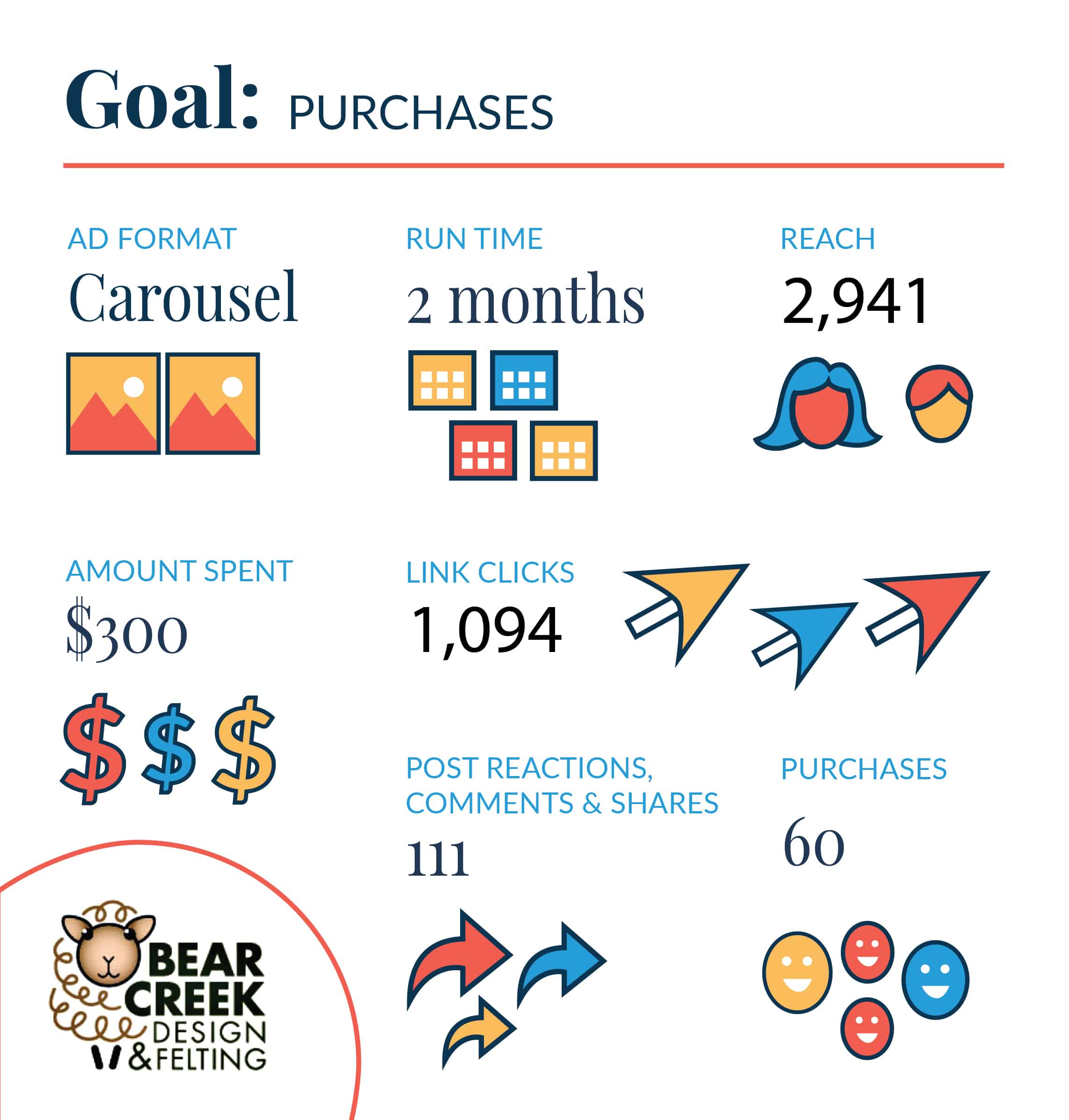 Goal: PURCHASES

AD FORMAT
Carousel

RUN TIME
2 months

REACH
2,941

AMOUNT SPENT
$300

LINK CLICKS
1,094

POST REACTIONS, COMMENTS & SHARES
111

PURCHASES
60

BEAR CREEK DESIGN & FELTING