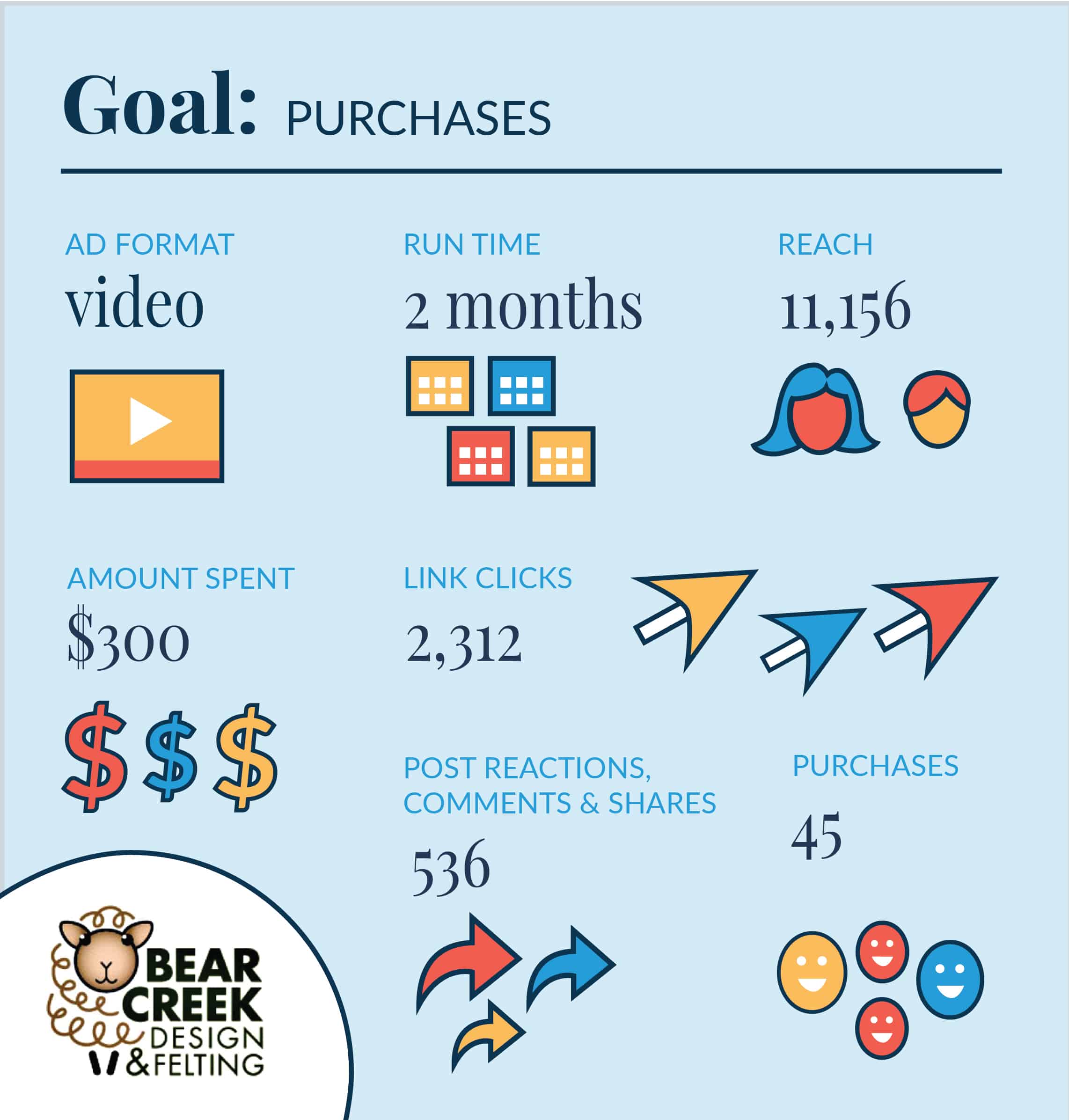 Goal: PURCHASES

AD FORMAT
video

RUN TIME
2 months

REACH
11,156

AMOUNT SPENT
$300

LINK CLICKS
2,312

POST REACTIONS, COMMENTS & SHARES
536

PURCHASES
45

BEAR CREEK DESIGN & FELTING